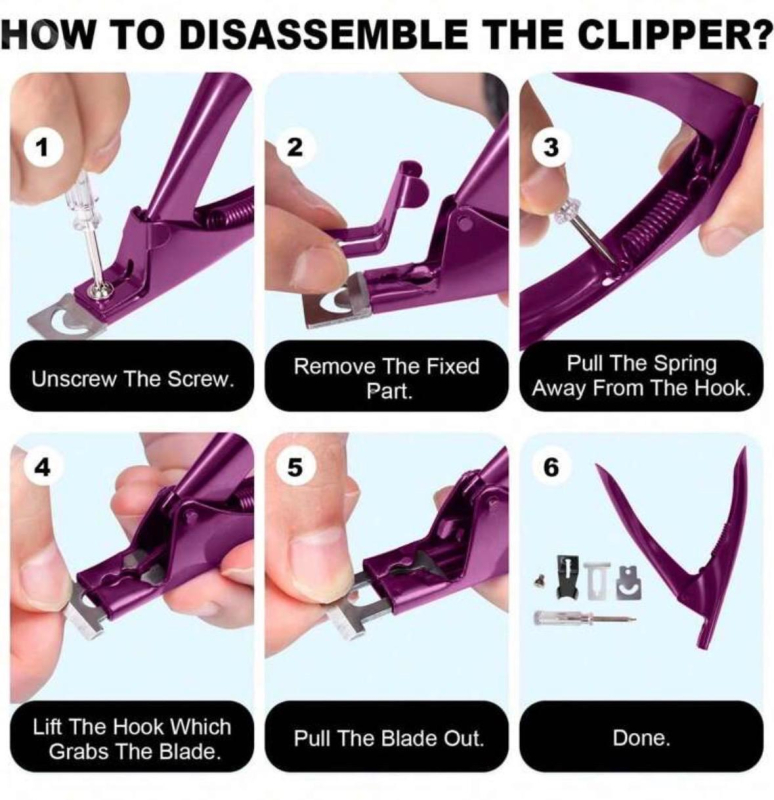 HOW TO DISASSEMBLE THE CLIPPER?

1
Unscrew The Screw.

2
Remove The Fixed Part.

3
Pull The Spring Away From The Hook.

4
Lift The Hook Which Grabs The Blade.

5
Pull The Blade Out.

6
Done.